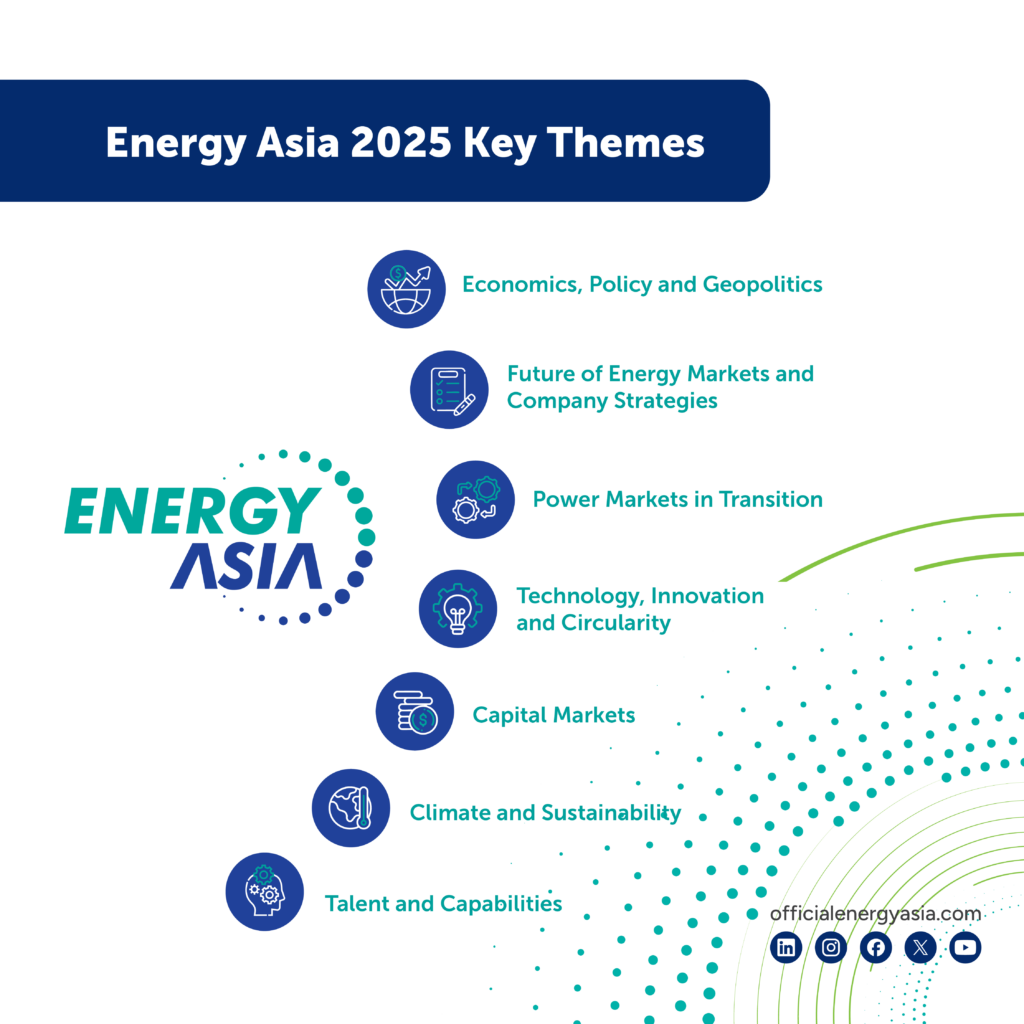 Energy Asia 2025 Key Themes

ENERGY ASIA

Economics, Policy and Geopolitics

Future of Energy Markets and Company Strategies

Power Markets in Transition

Technology, Innovation and Circularity

Capital Markets

Climate and Sustainability

Talent and Capabilities

officialenergyasia.com